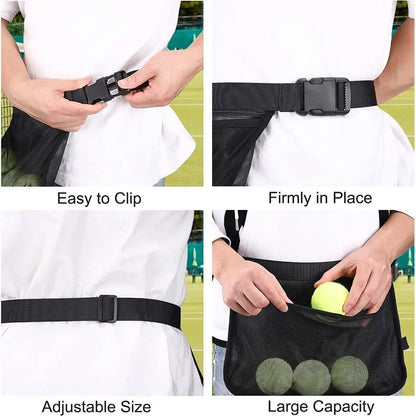 Easy to Clip

Firmly in Place

Adjustable Size

Large Capacity